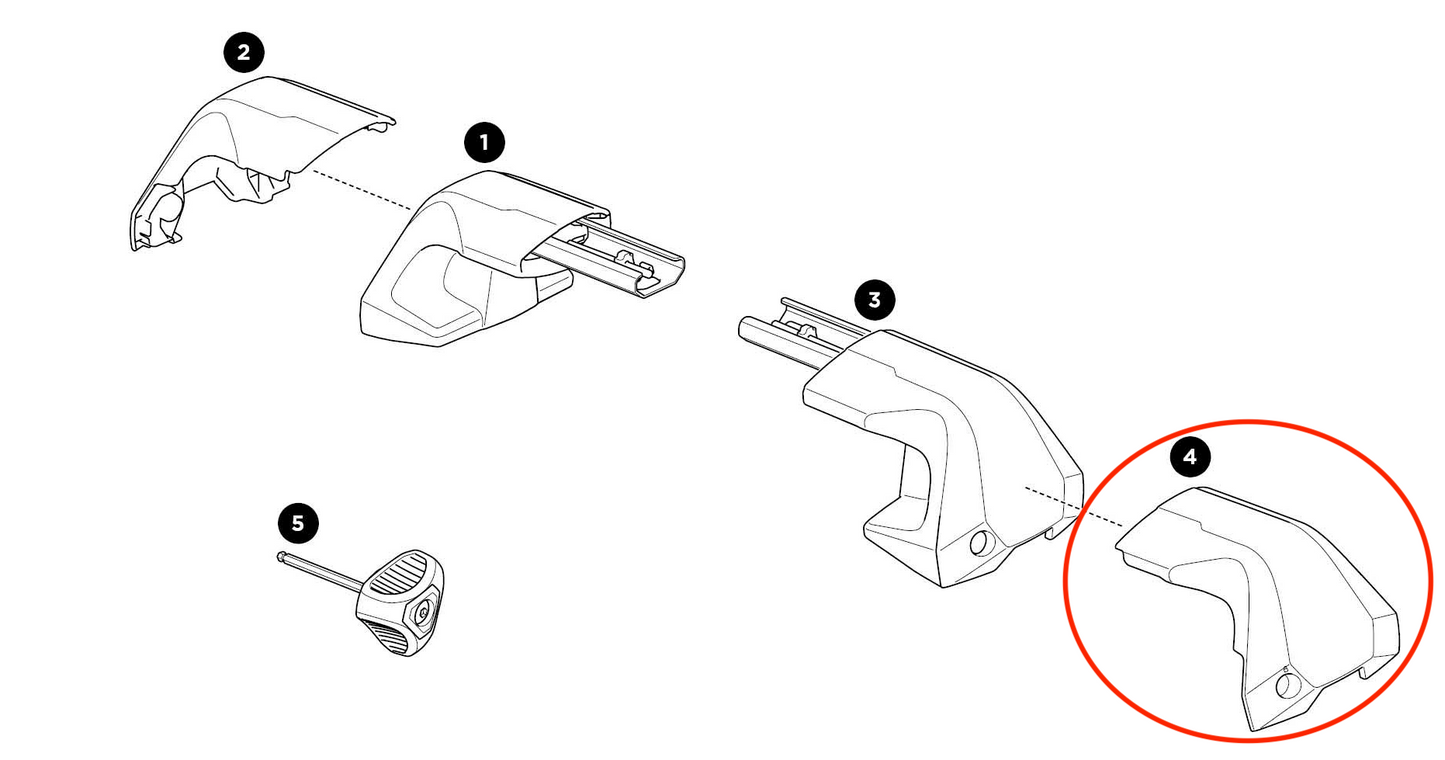 2
1
3
4
5