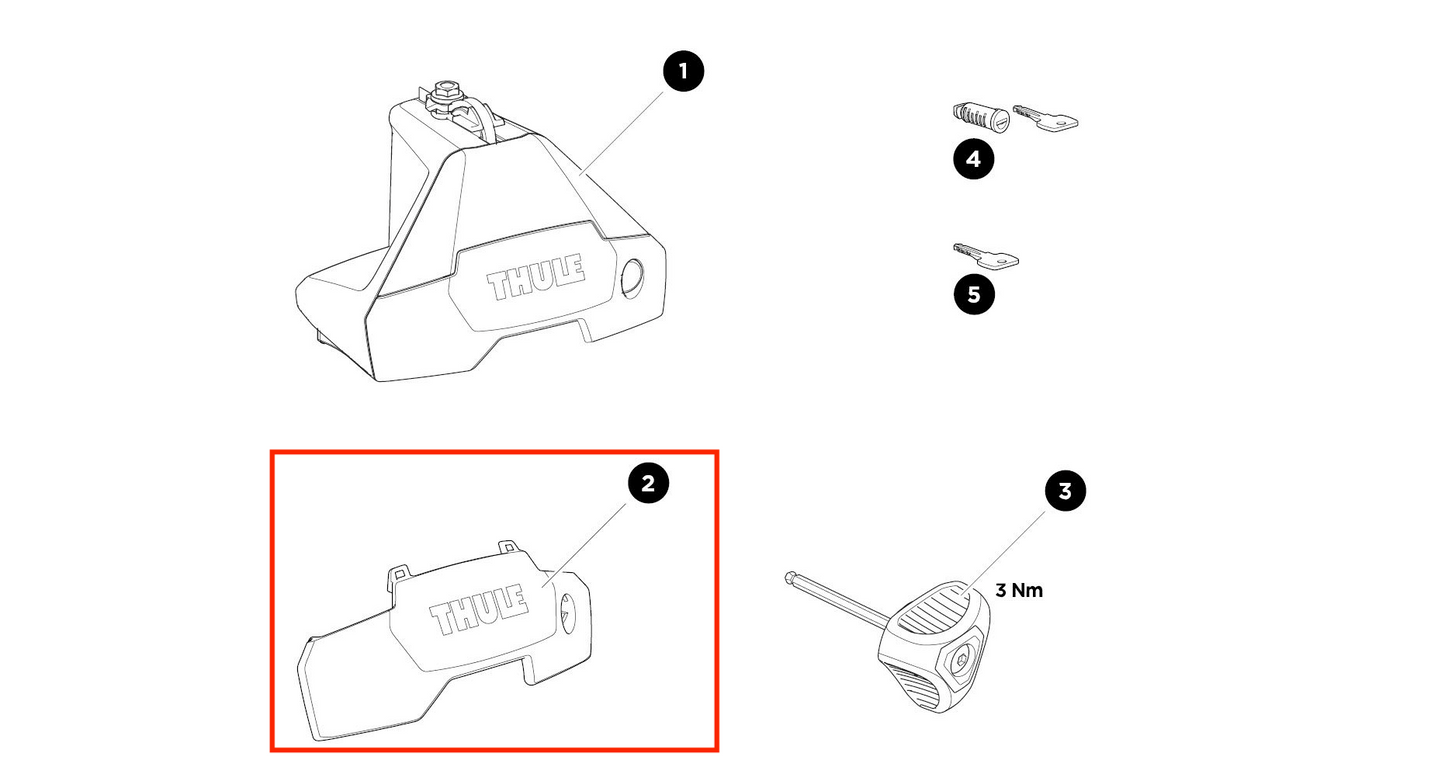 1

THULE

4

5

2

THULE

3

3 Nm