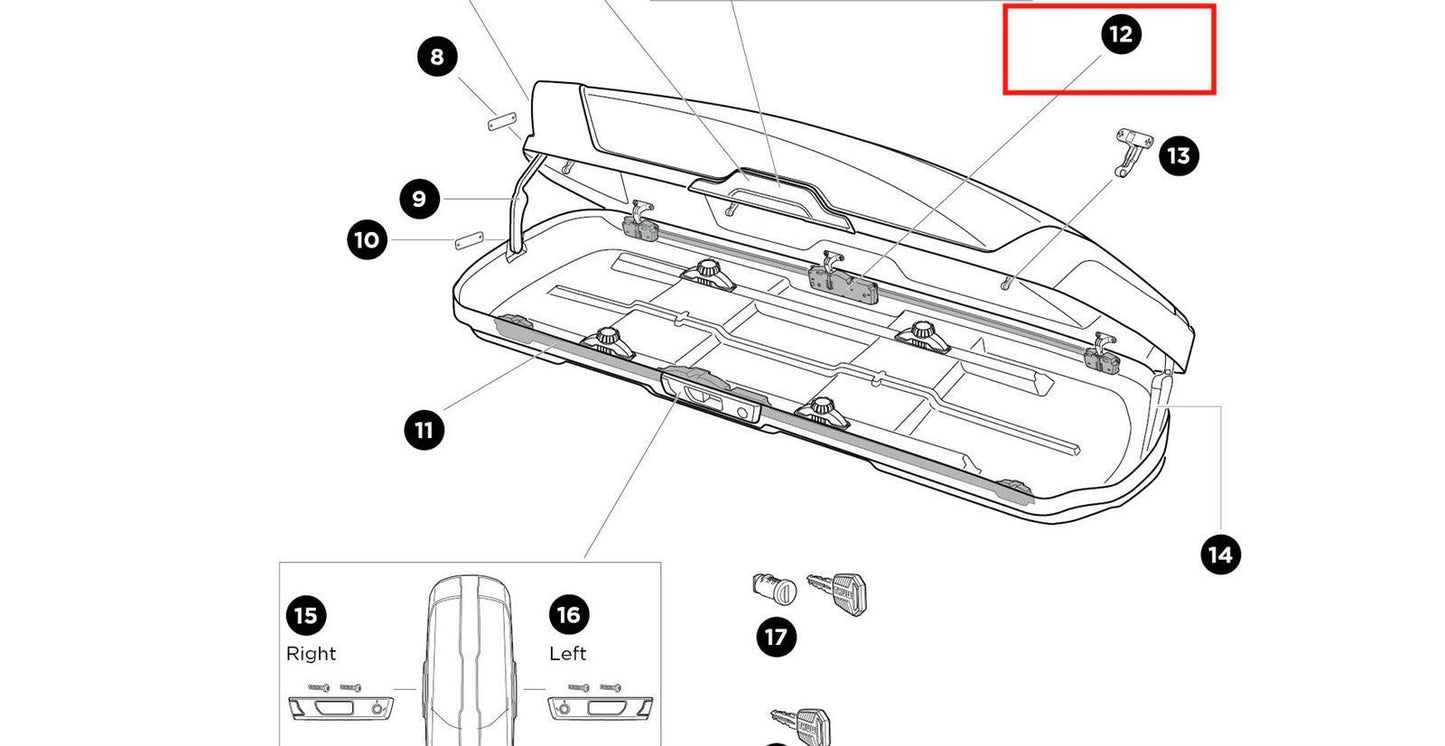 8

12

13

9

10

11

14

15

Right

16

Left

17