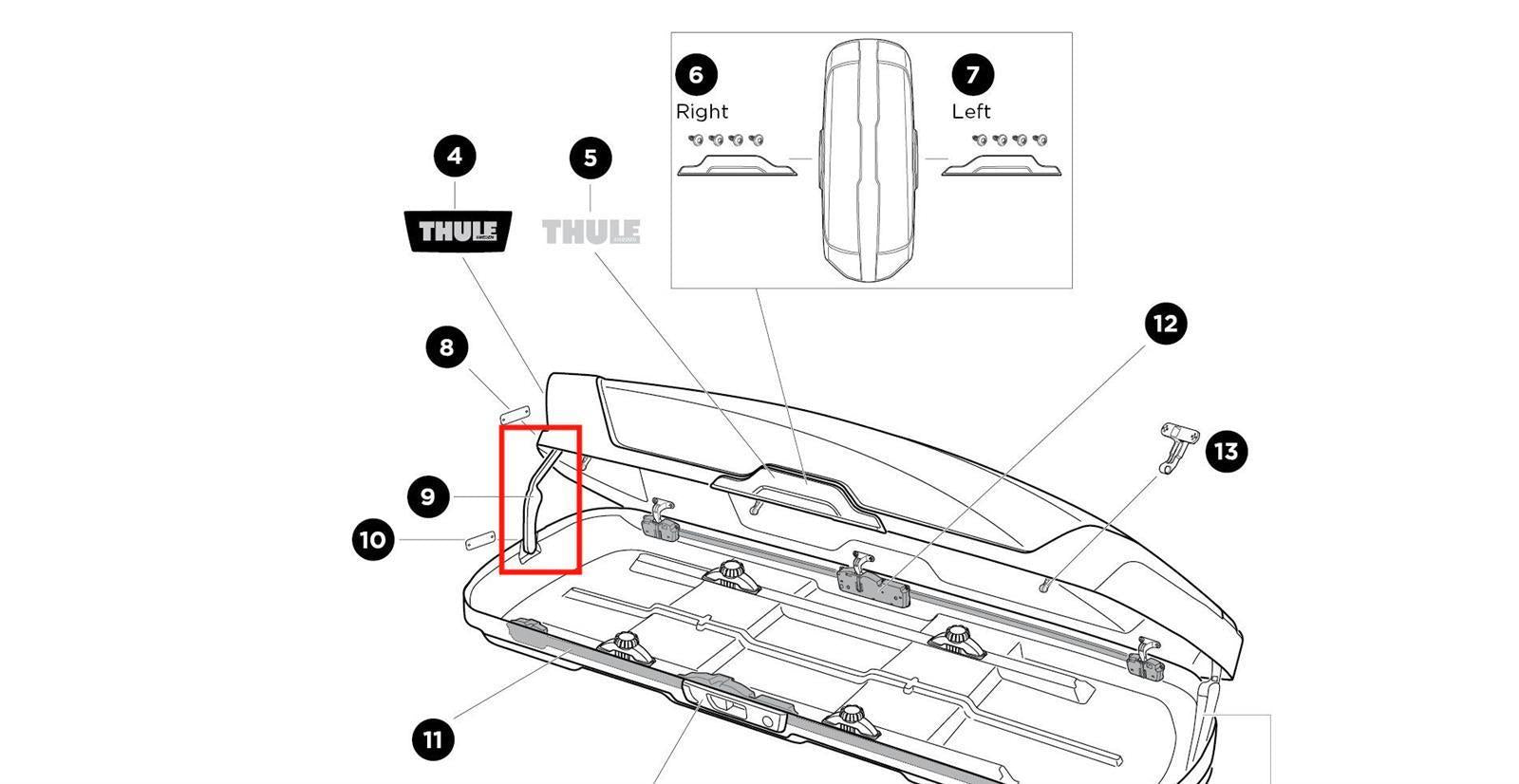 6
Right
7
Left
4
THULE
5
THULE
8
12
13
9
10
11