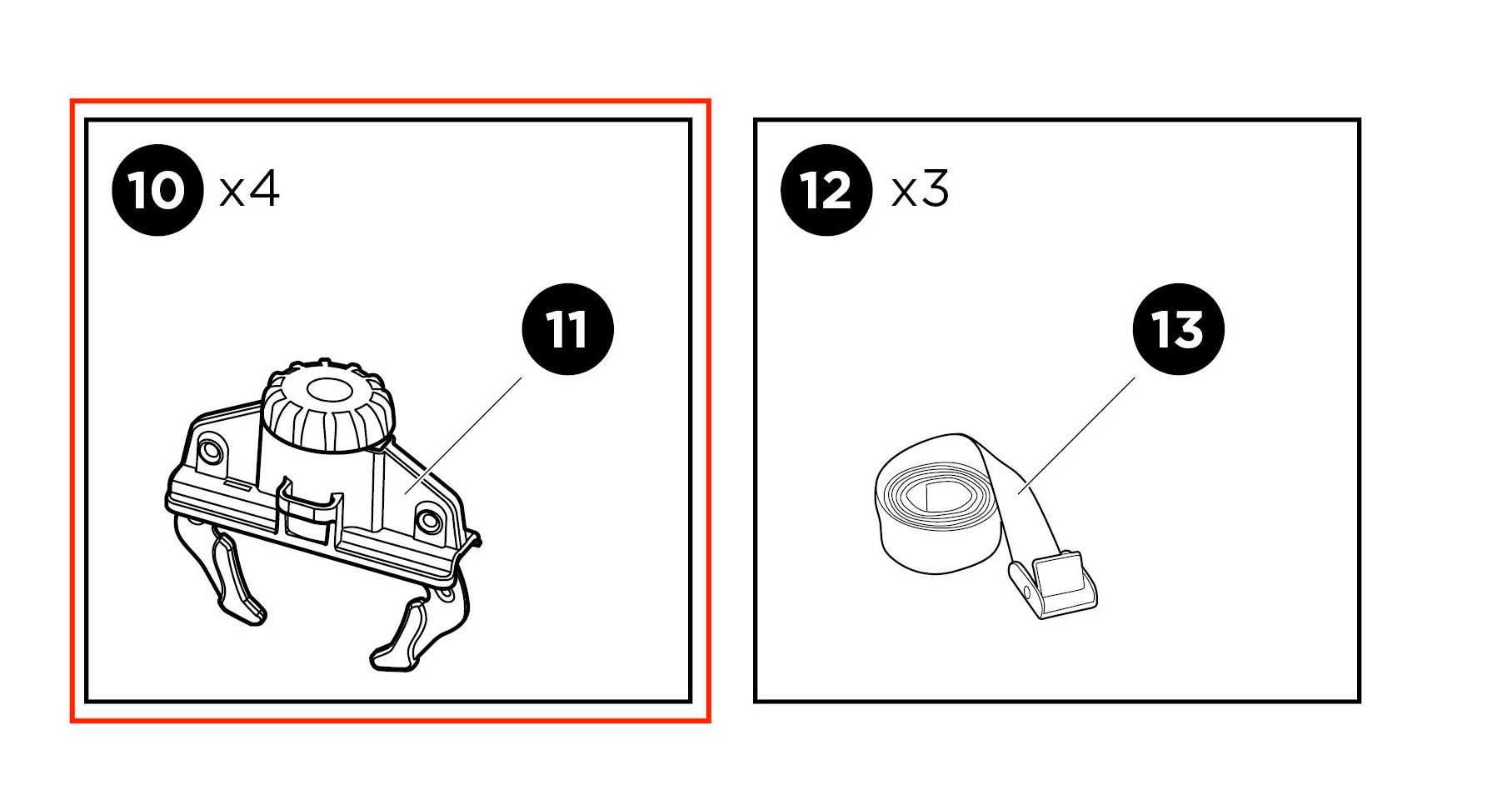 10 x4

11

12 x3

13