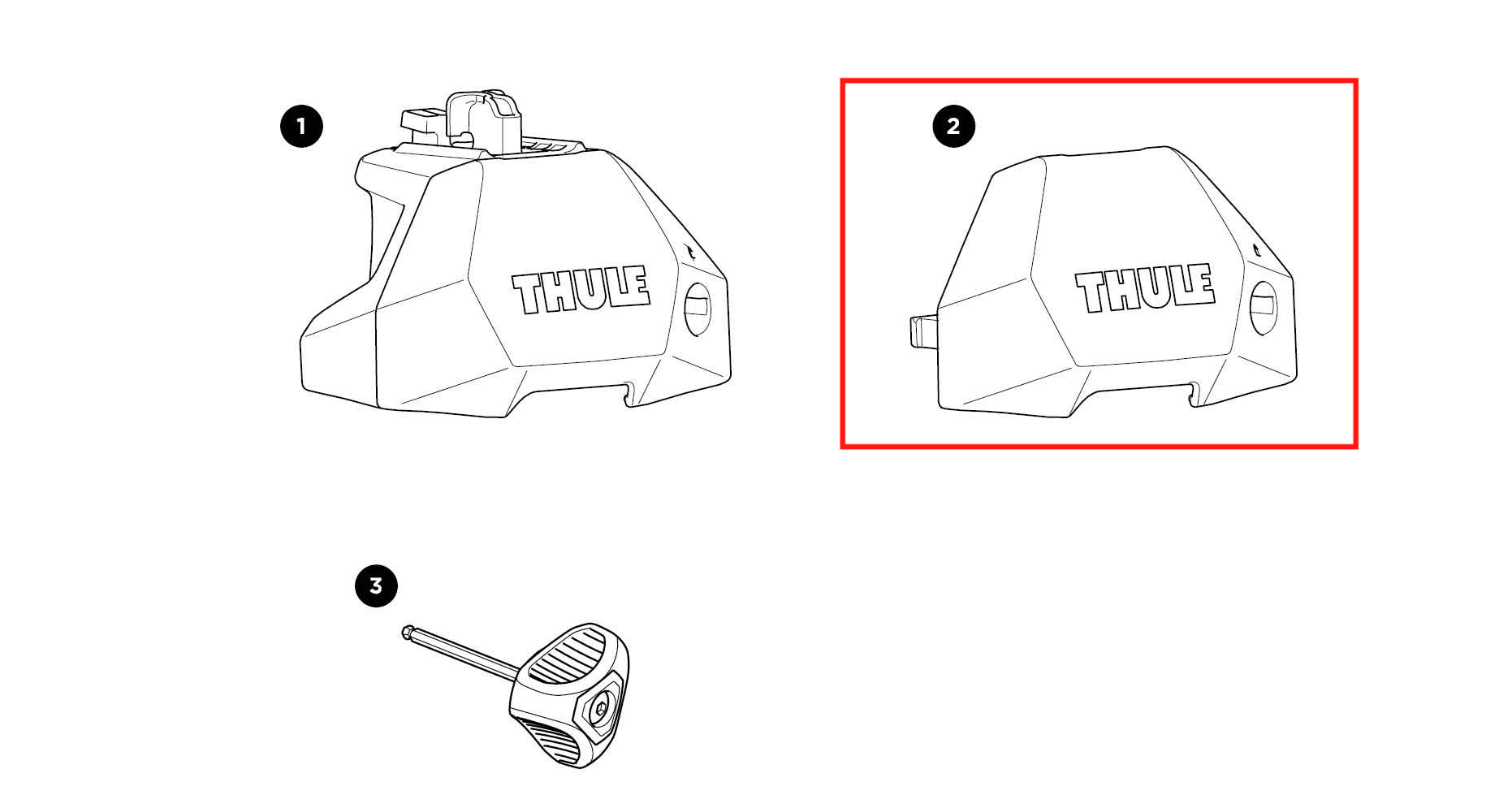 1

THULE

2

THULE

3