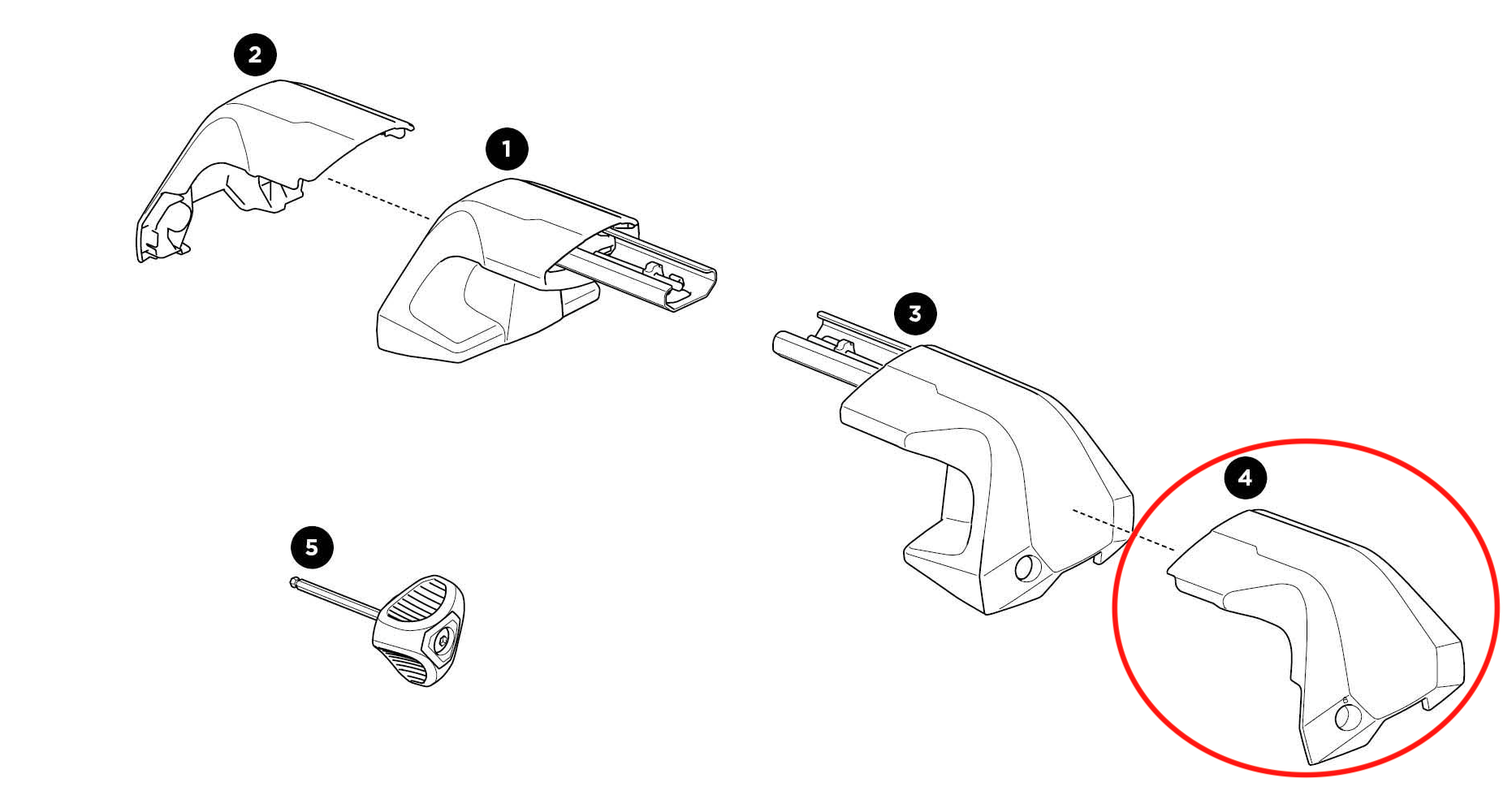 2

1

3

4

5