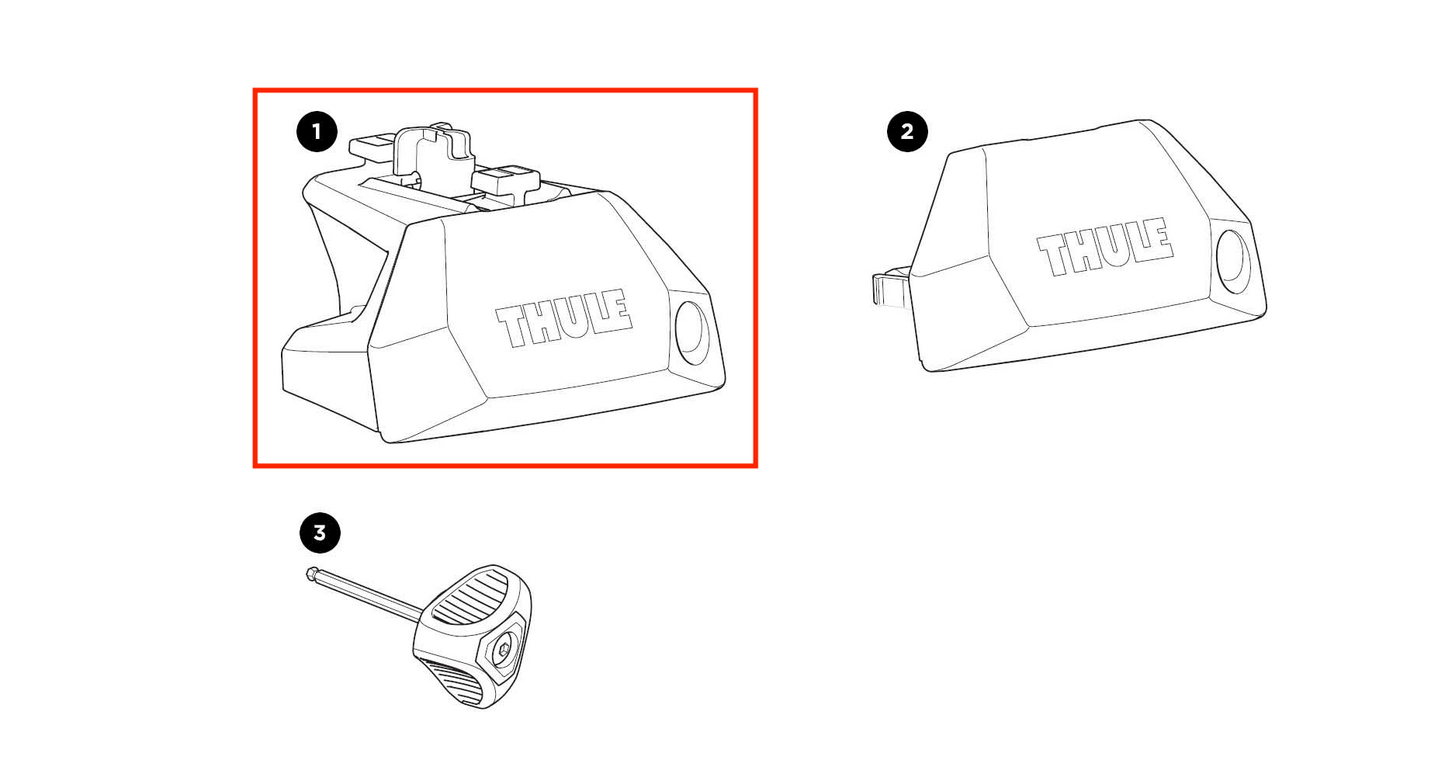 1
THULE
2
THULE
3