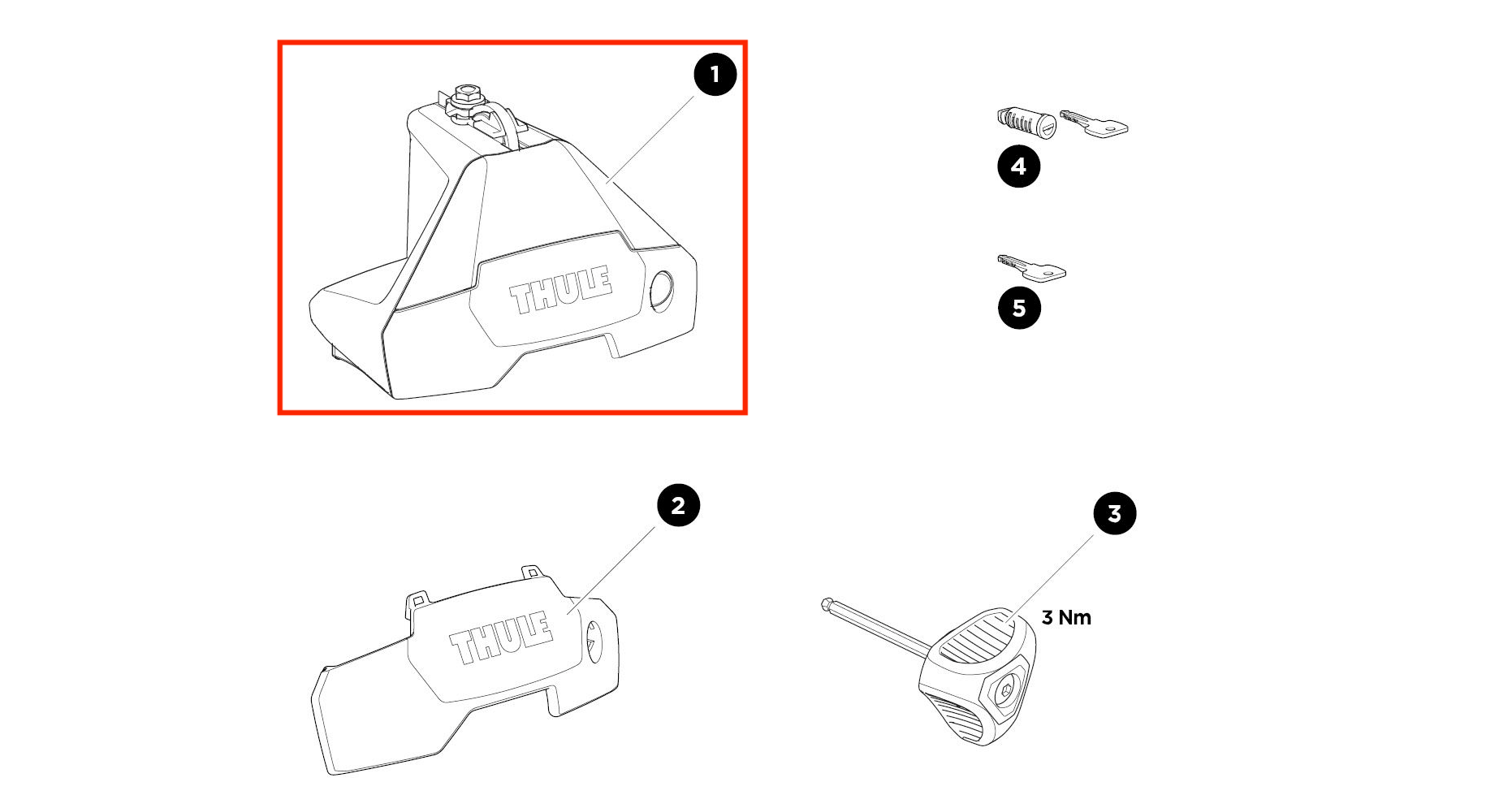 1
THULE
4
5
2
THULE
3
3 Nm