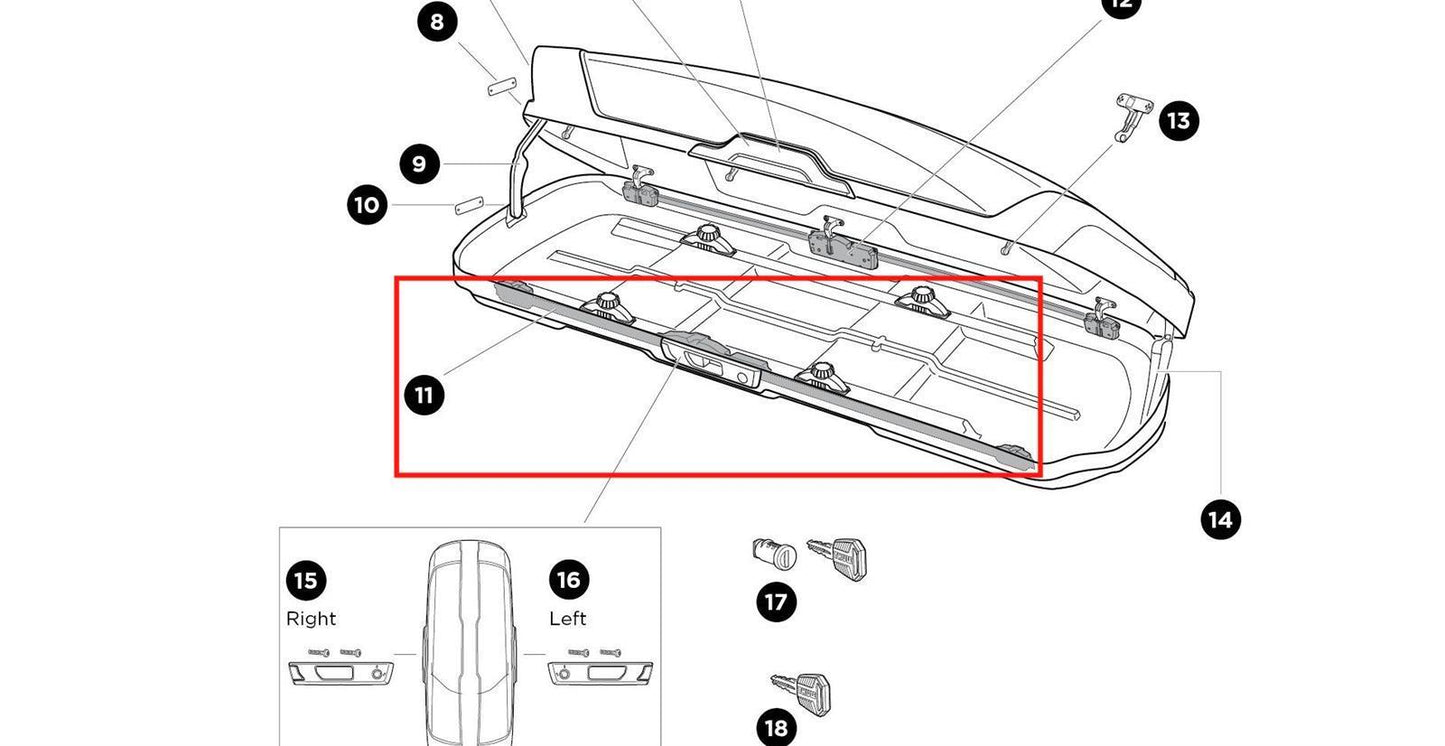 8
12
13
9
10
11
14
15
Right
16
Left
17
18