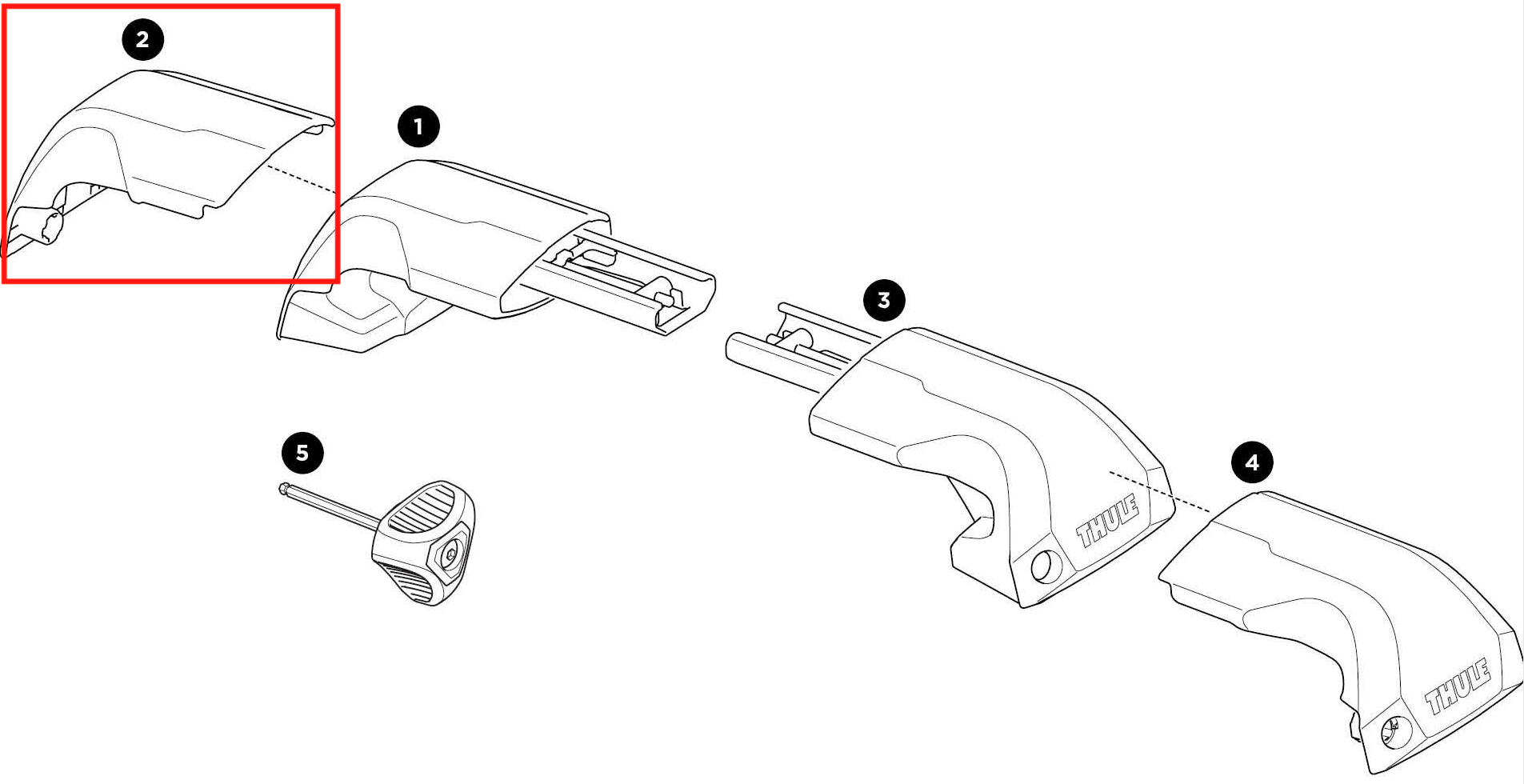 2

1

3

5

4

THULE

THULE