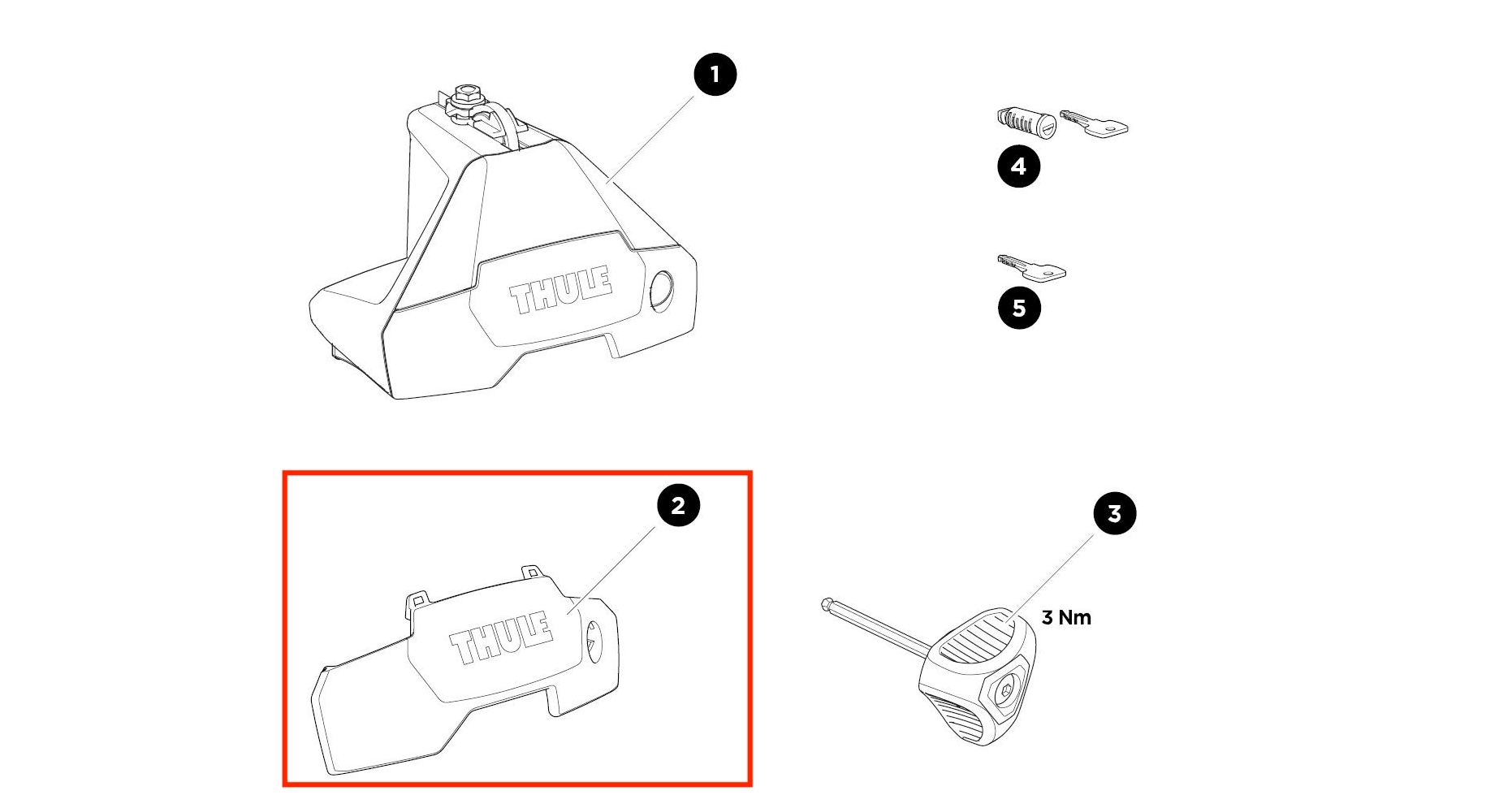 1

THULE

4

5

2

THULE

3

3 Nm