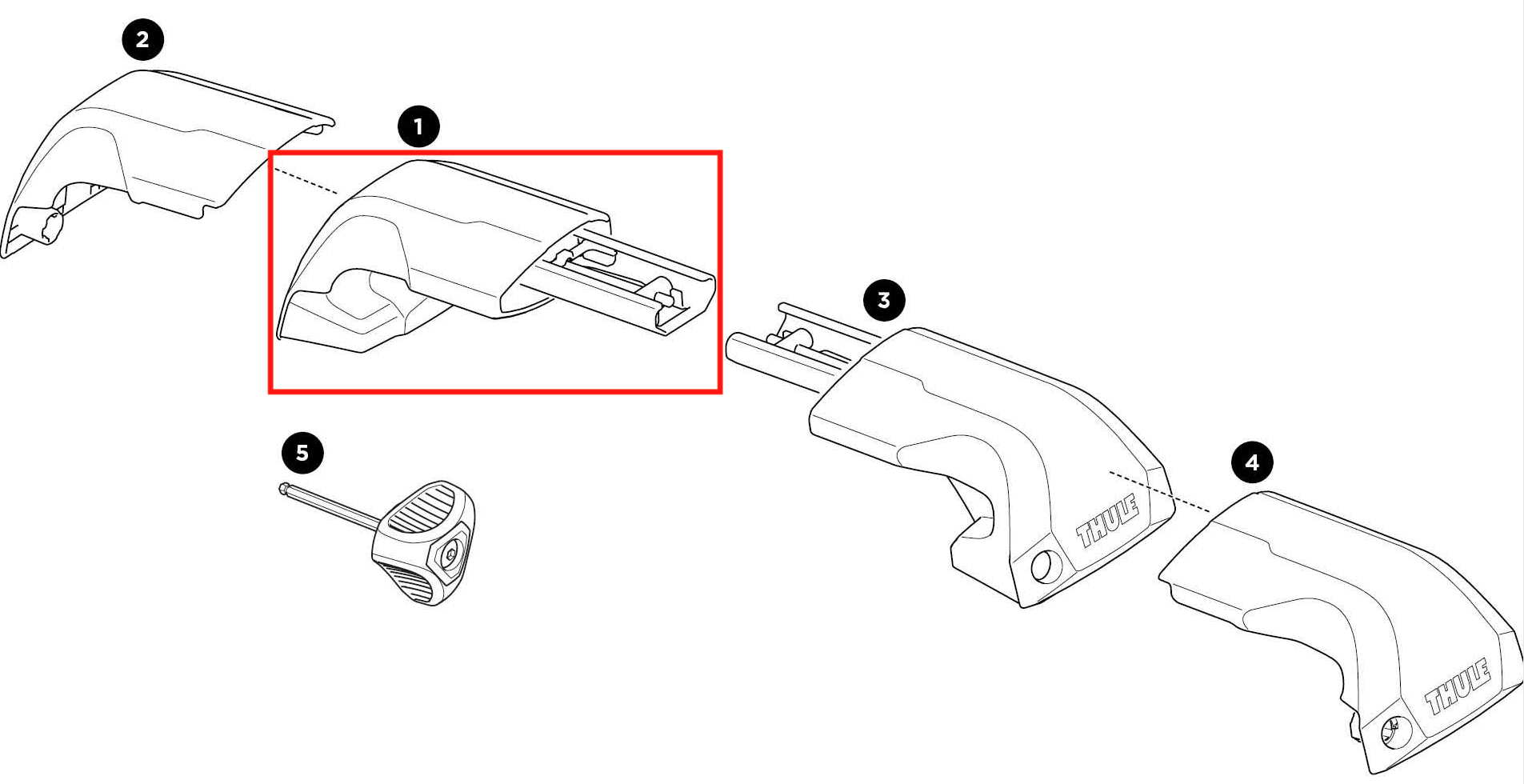 2

1

3

5

4

THULE

THULE