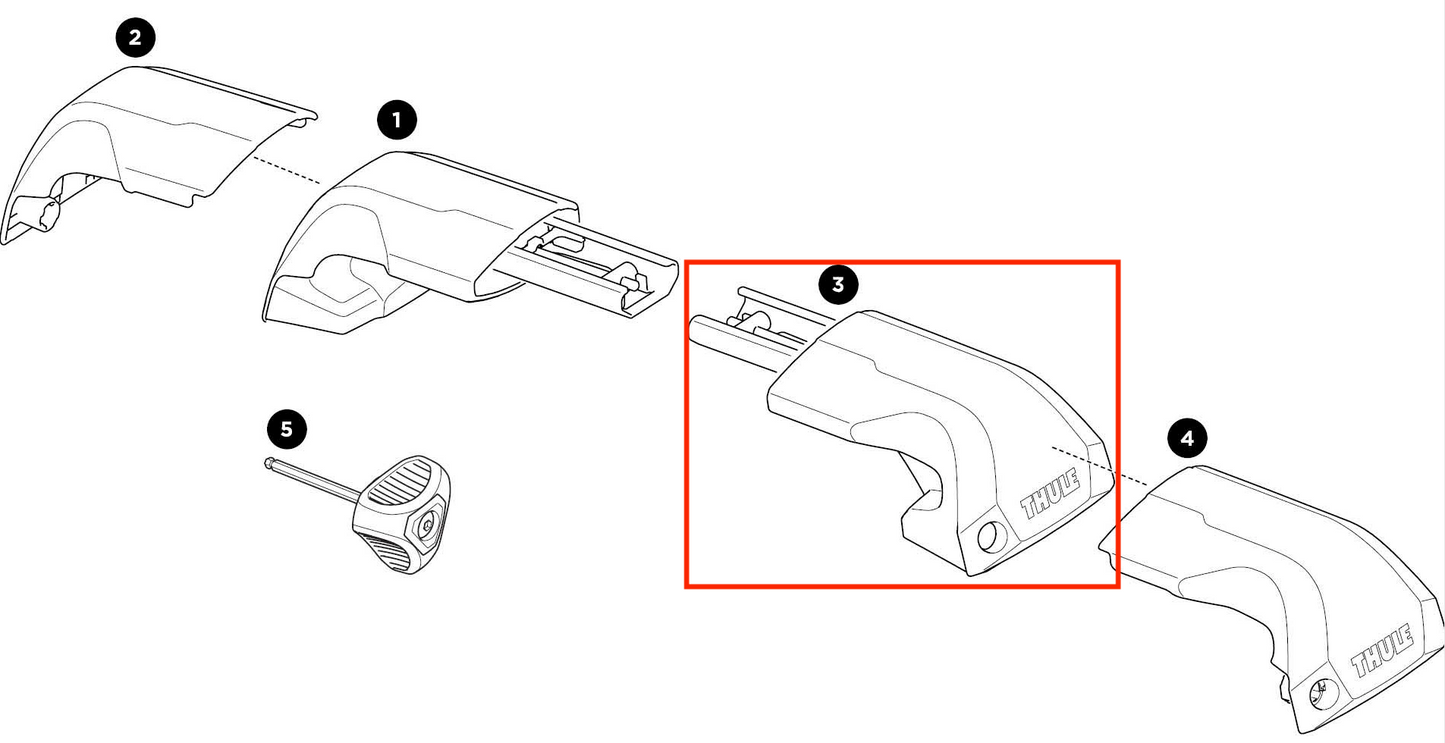 2

1

3

5

THULE

4

THULE