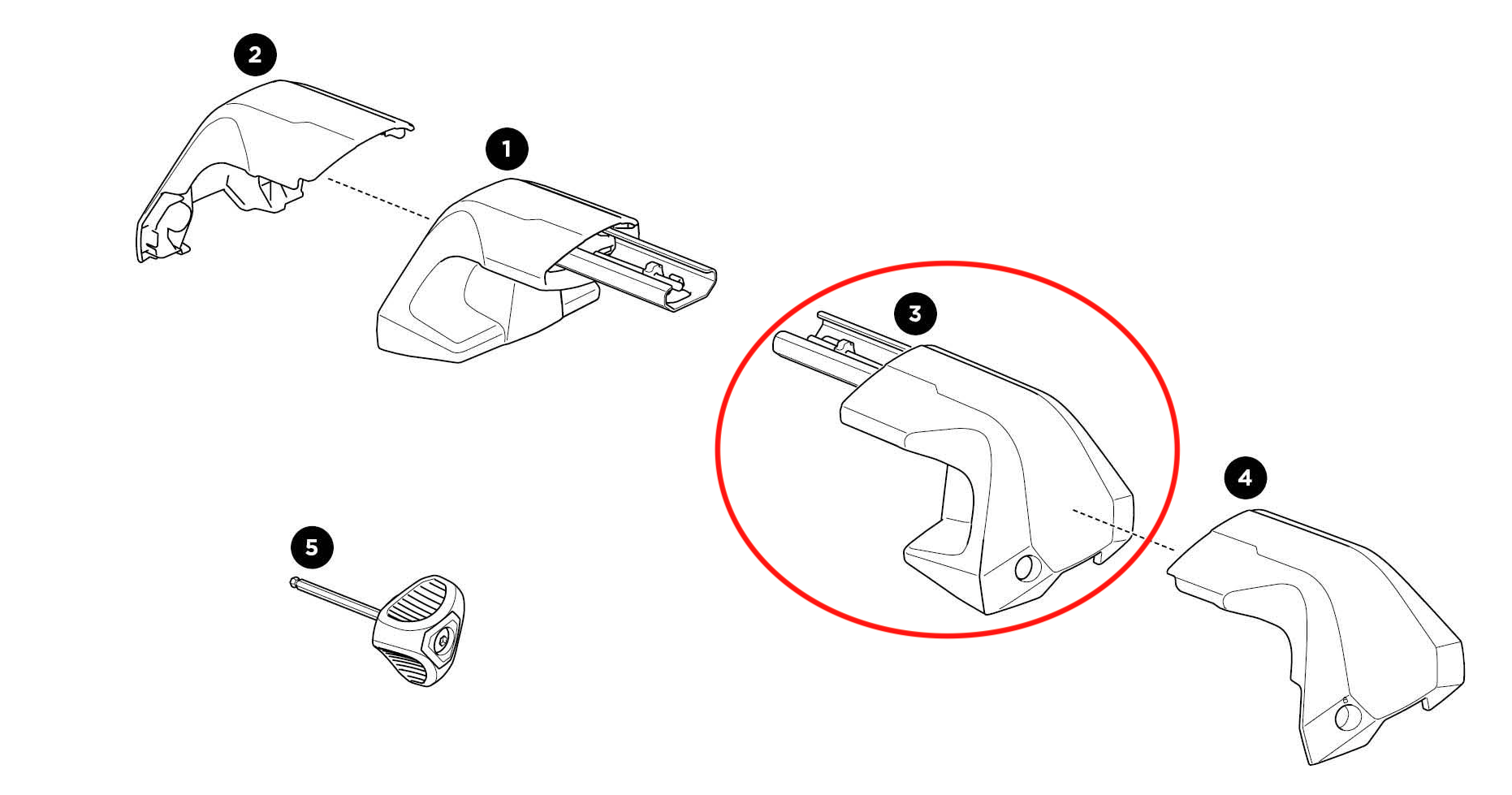 2
1
3
4
5