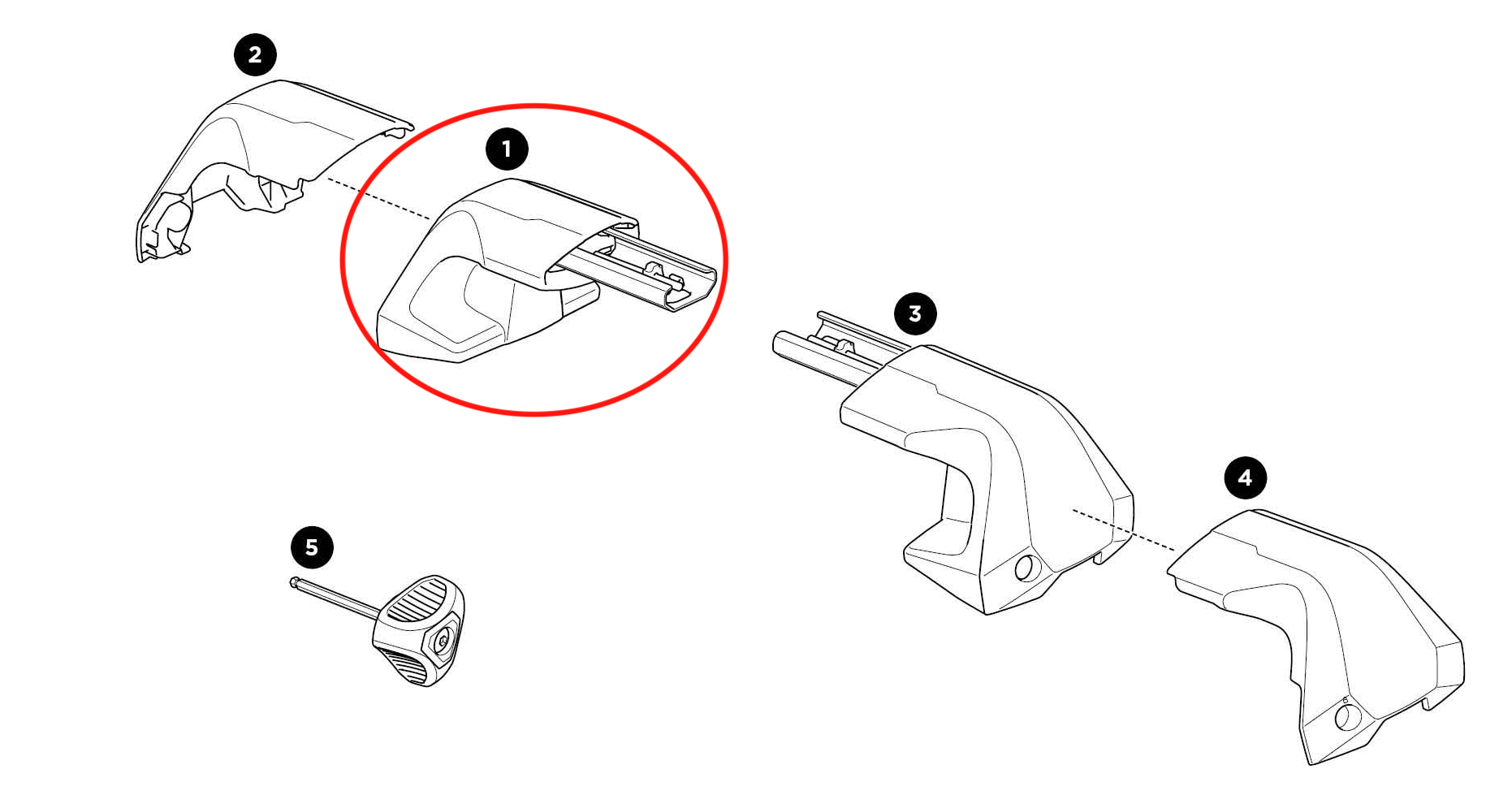 2

1

3

4

5