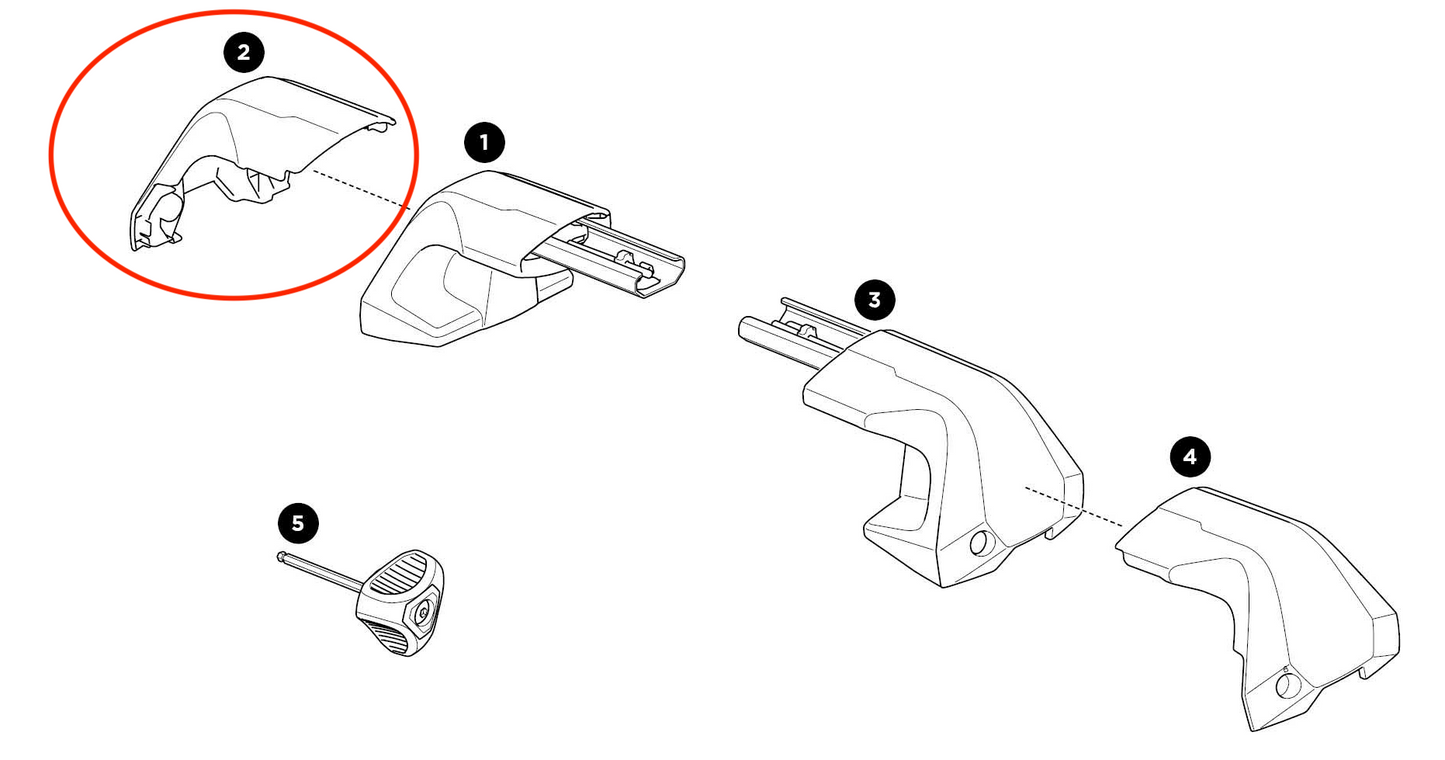 2
1
3
4
5