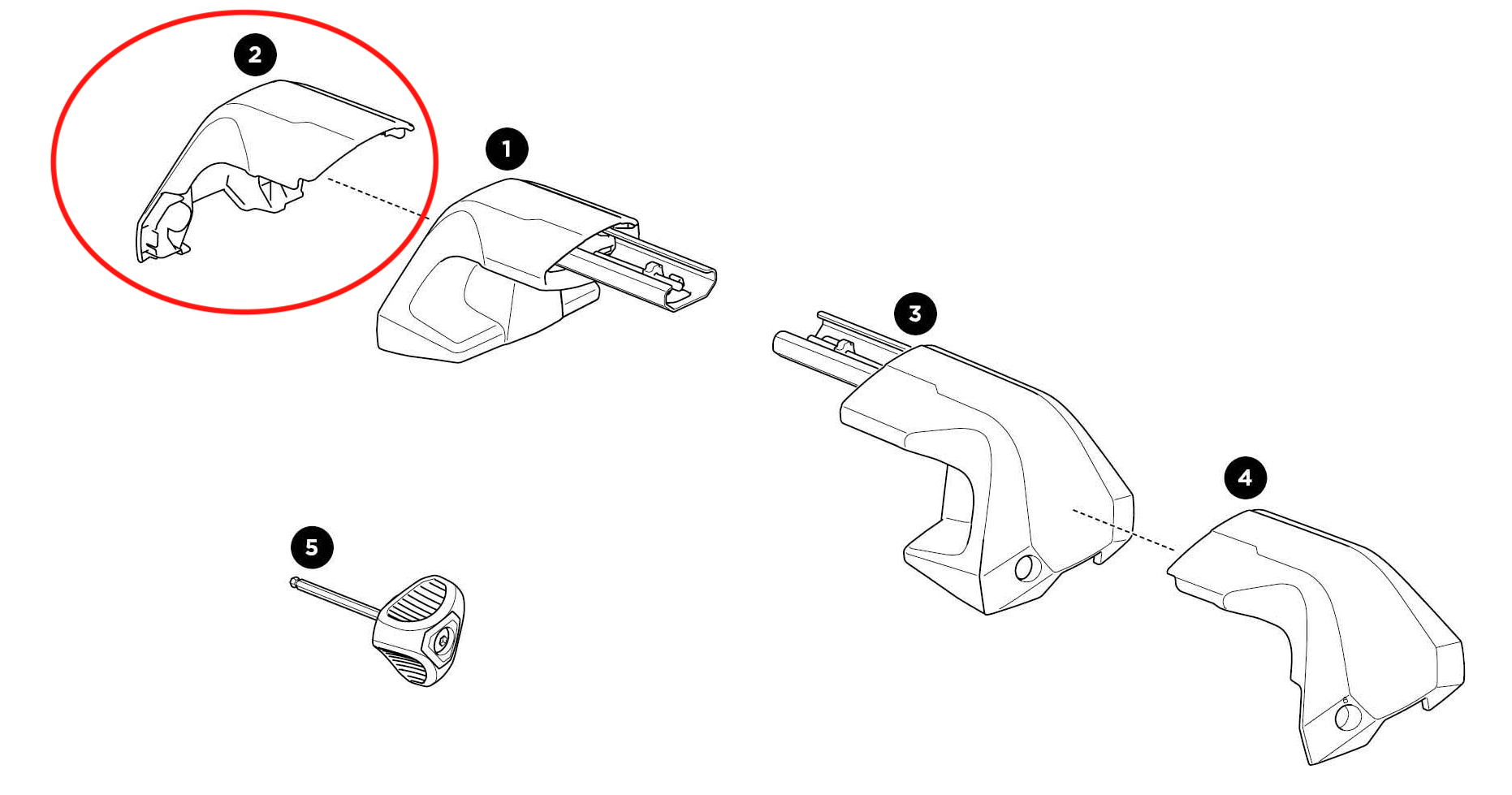 2

1

3

4

5