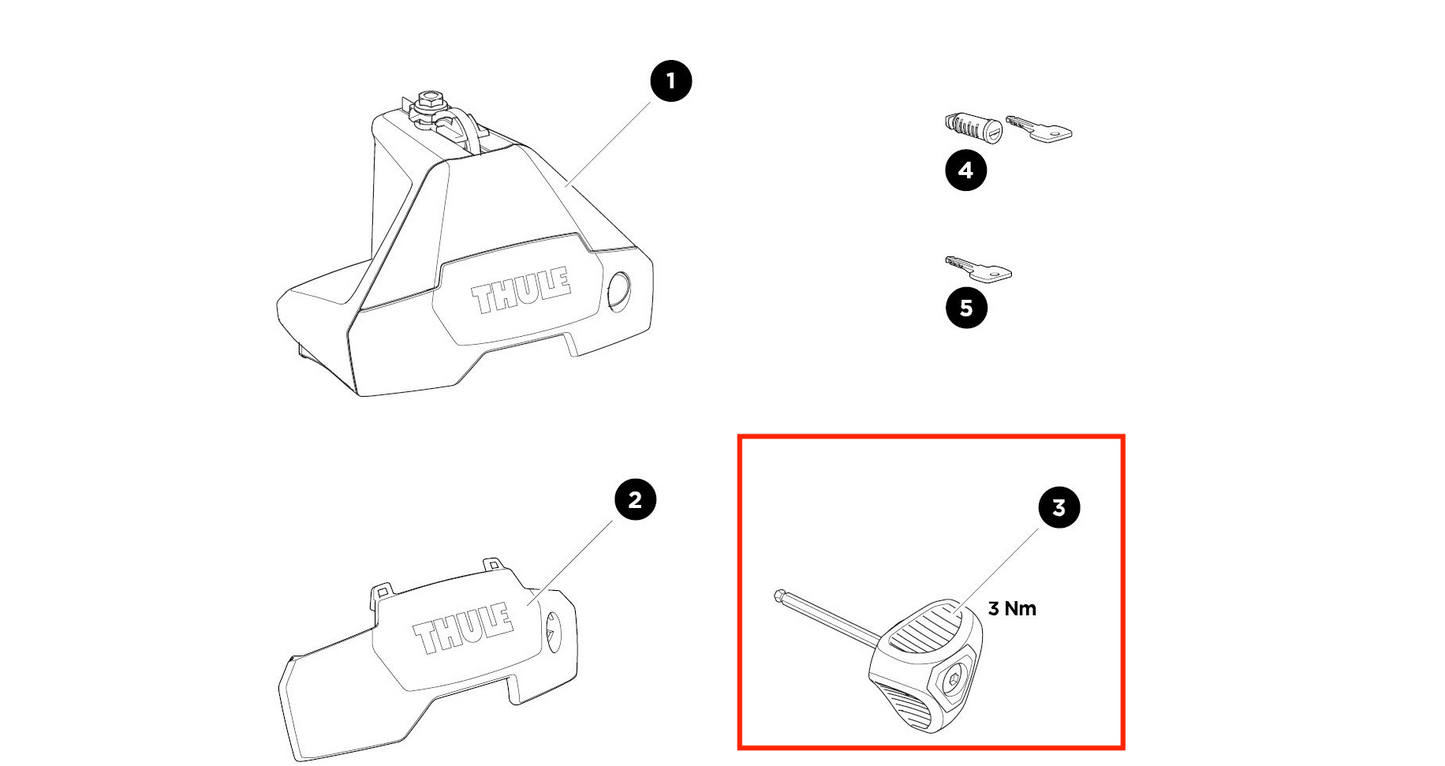 1

THULE

4

5

2

THULE

3

3 Nm