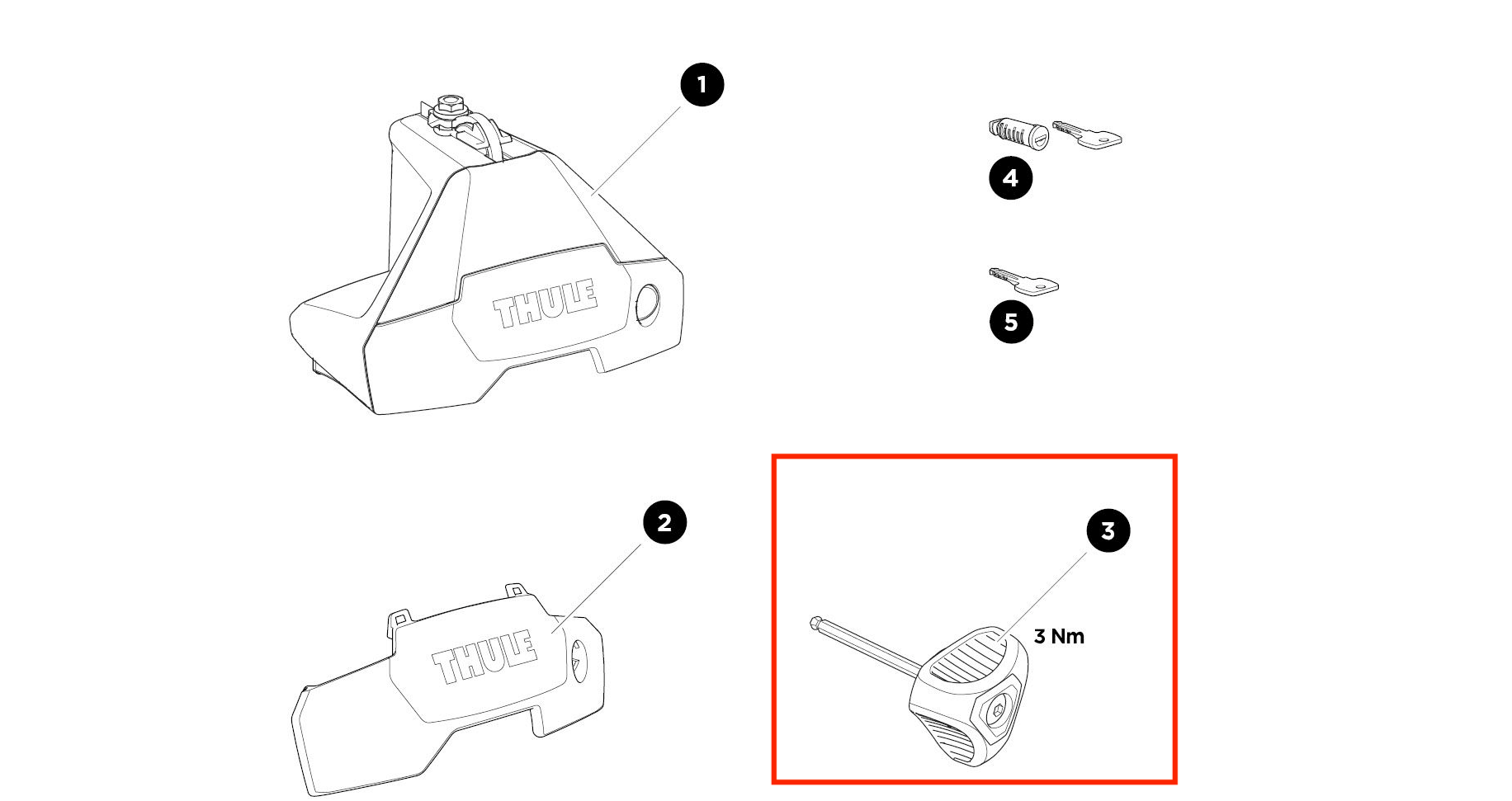 1
THULE
4
5
2
THULE
3
3 Nm